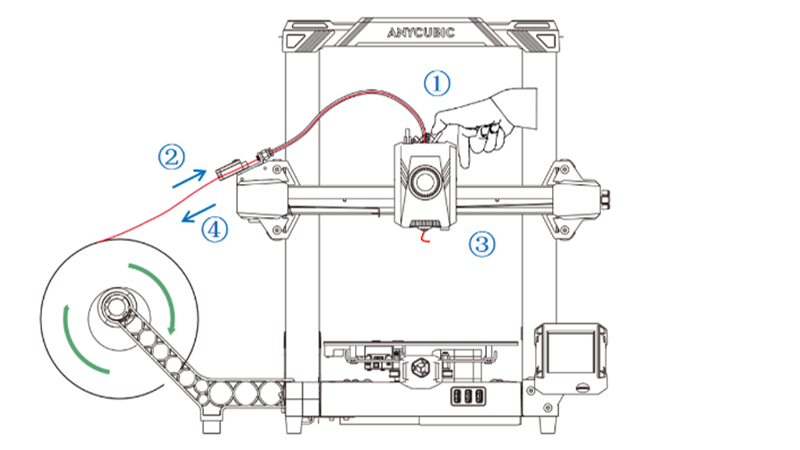 ANYCUBIC

①

②

④

③