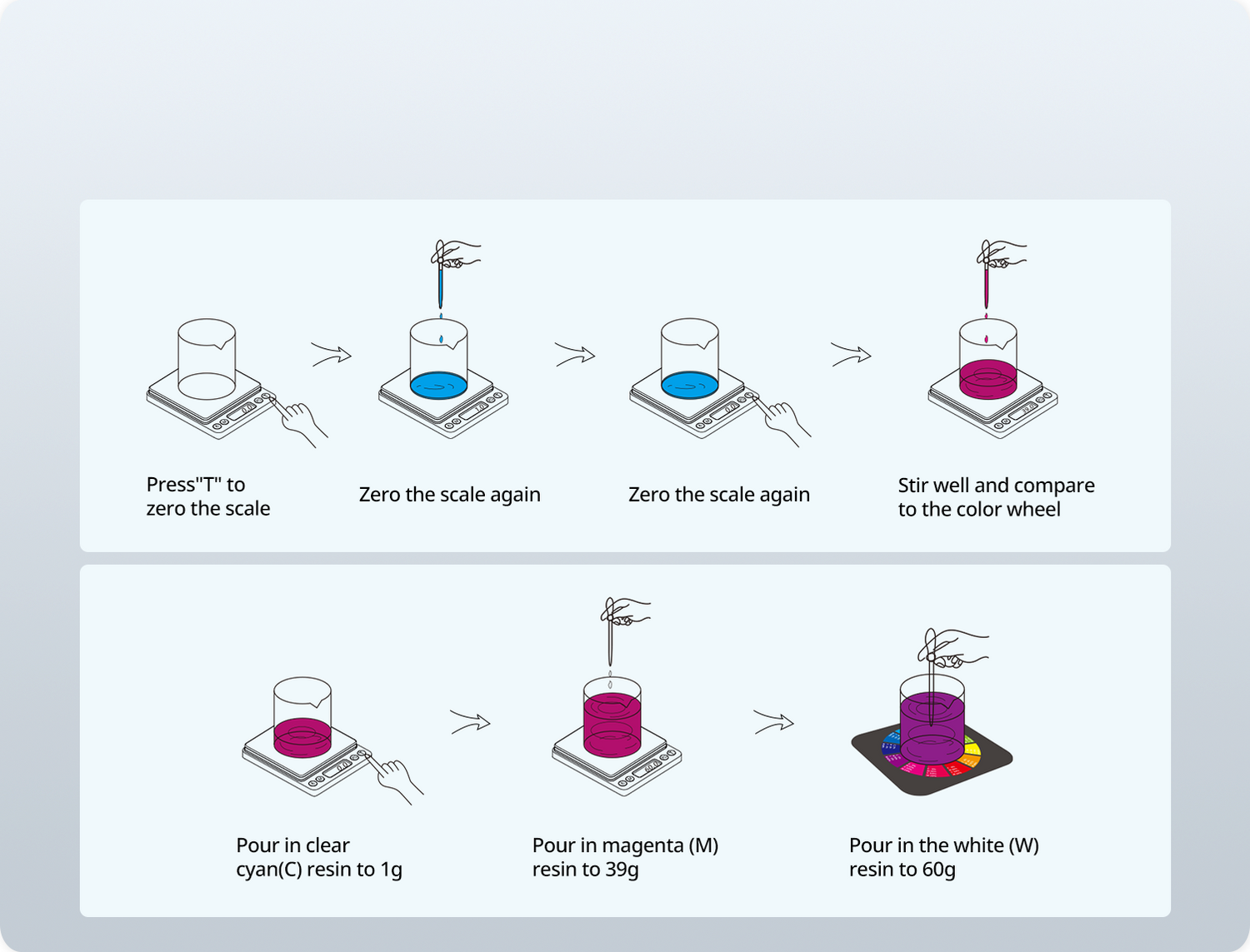 Press"T" to zero the scale

Zero the scale again

Zero the scale again

Stir well and compare to the color wheel

Pour in clear cyan(C) resin to 1g

Pour in magenta (M) resin to 39g

Pour in the white (W) resin to 60g